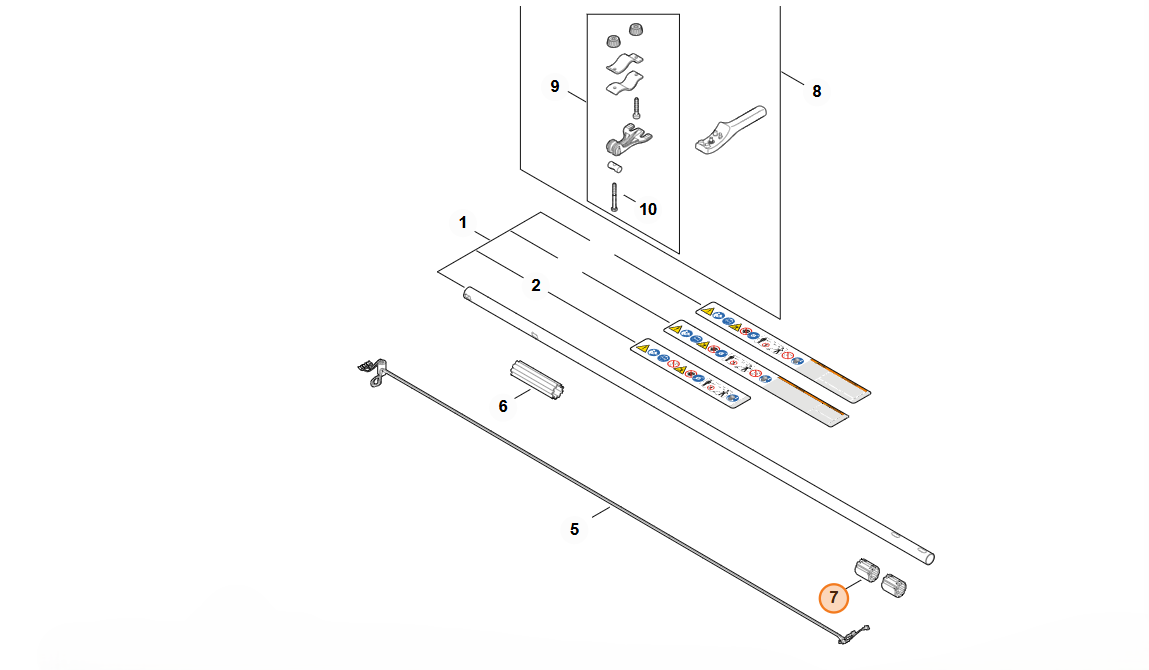 9
8
10
1
2
6
5
7